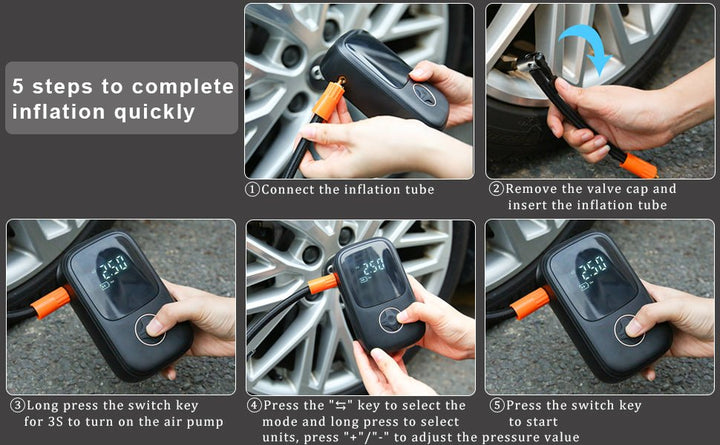 5 steps to complete inflation quickly

①Connect the inflation tube

②Remove the valve cap and insert the inflation tube

250

③Long press the switch key for 3S to turn on the air pump

250

④Press the "⇆" key to select the mode and long press to select units, press "+"/"-" to adjust the pressure value

250

⑤Press the switch key to start